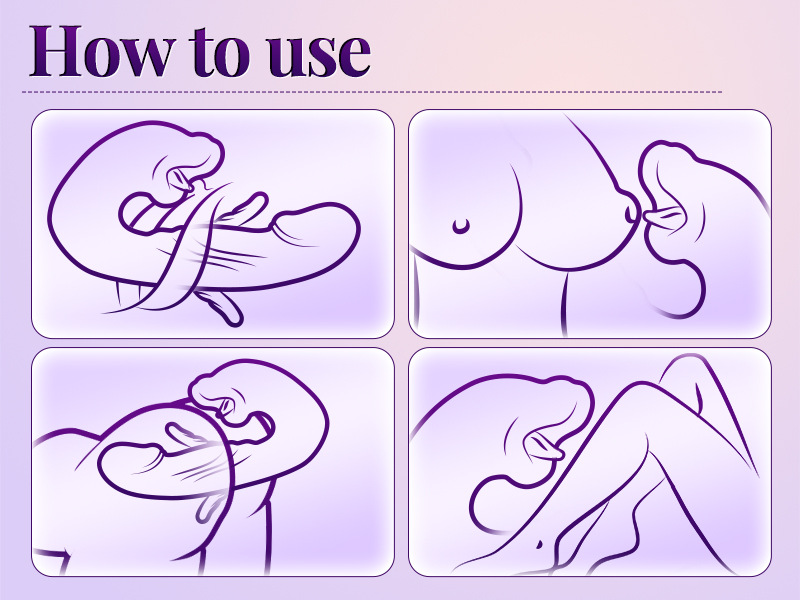 How to use