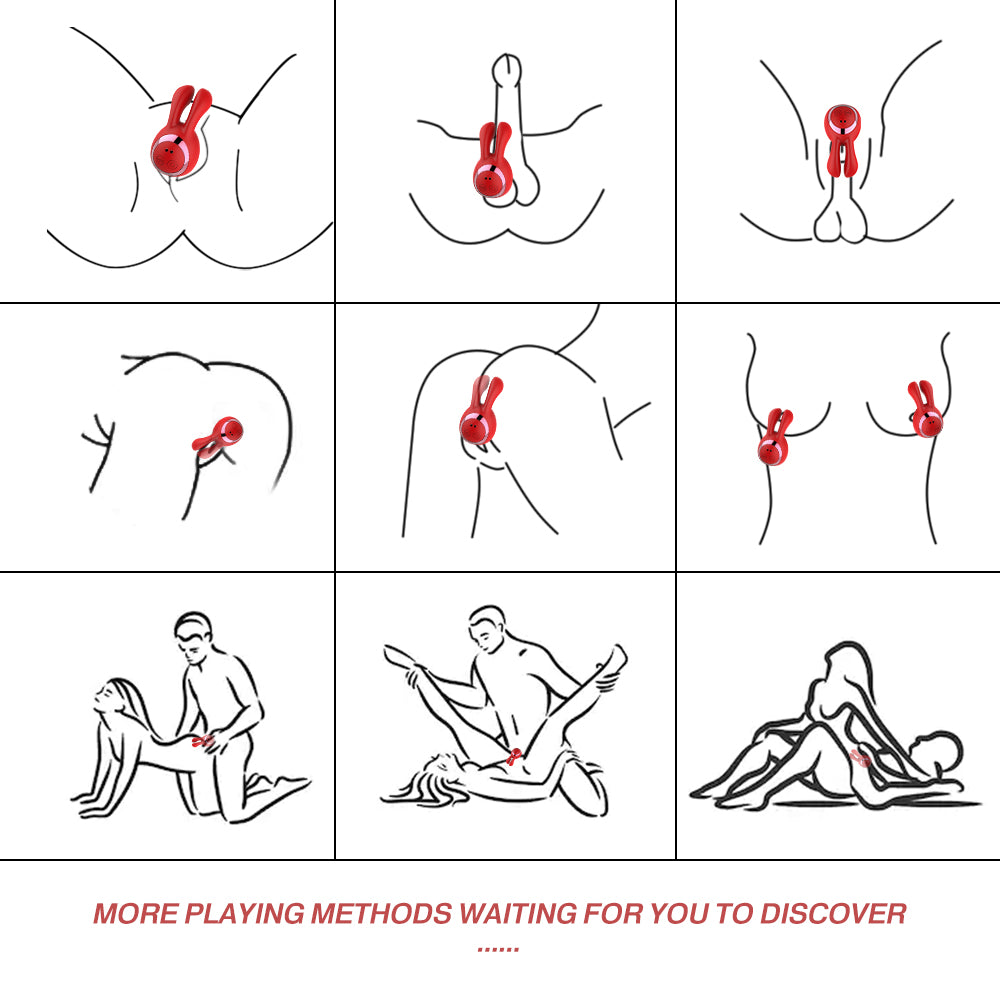 MORE PLAYING METHODS WAITING FOR YOU TO DISCOVER

......