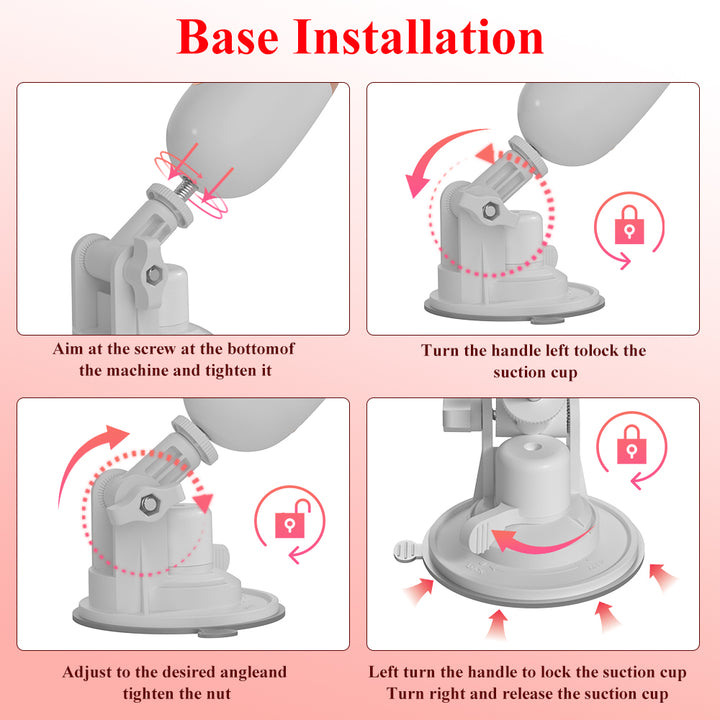 Base Installation

Aim at the screw at the bottomof the machine and tighten it

Turn the handle left tolock the suction cup

Adjust to the desired angleand tighten the nut

Left turn the handle to lock the suction cup
Turn right and release the suction cup