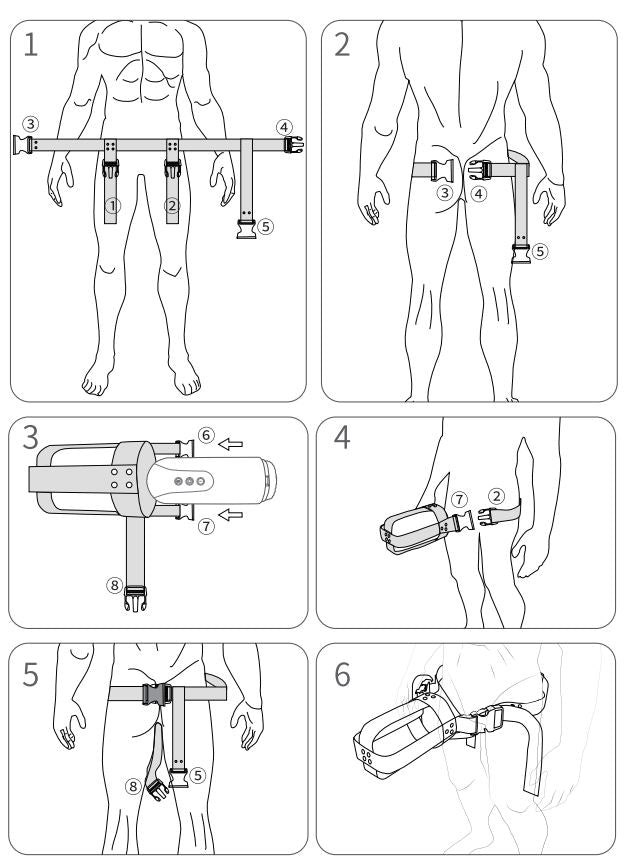 1
③
④
①
②
⑤

2
③
④
⑤

3
⑥
⑦
⑧

4
⑦
②

5
⑧
⑤

6