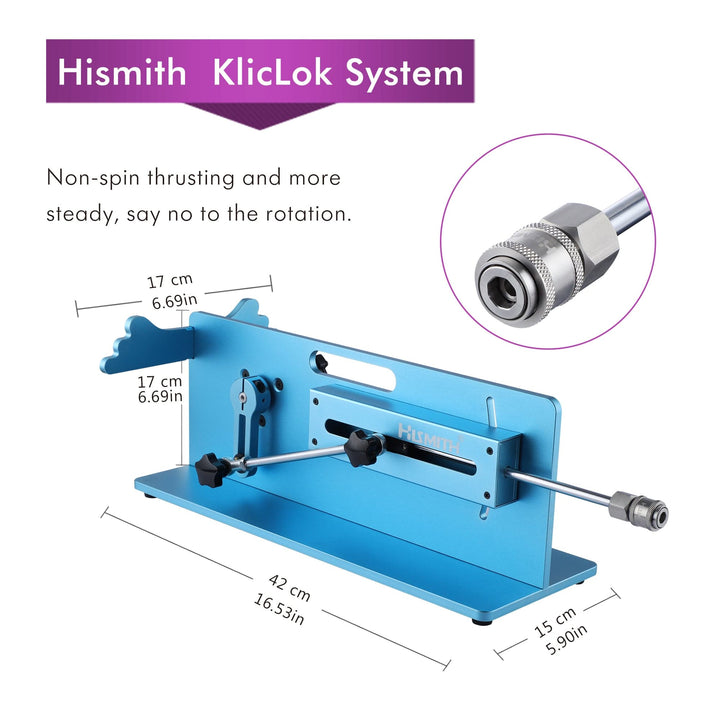 Hismith KlicLok System

Non-spin thrusting and more steady, say no to the rotation.

17 cm
6.69in

17 cm
6.69in

HISMITH

42 cm
16.53in

15 cm
5.90in