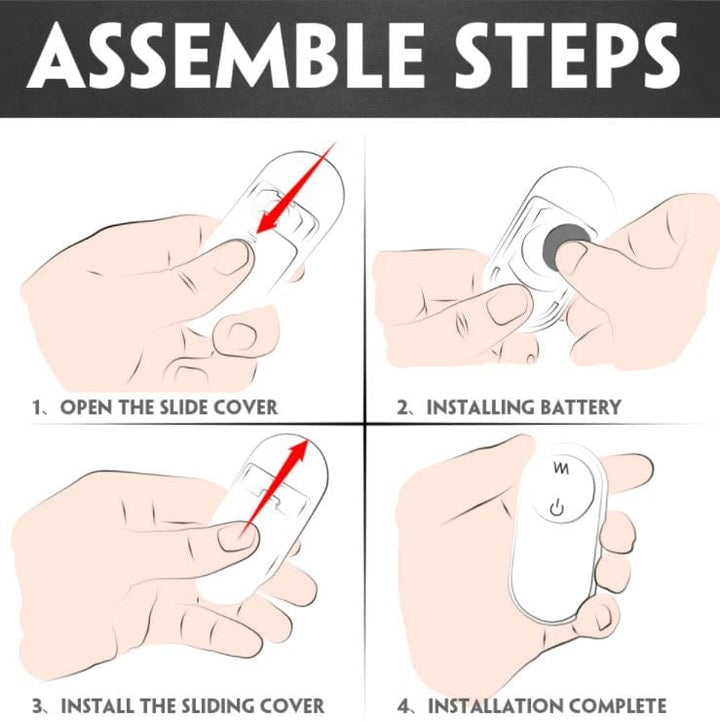 ASSEMBLE STEPS

1、OPEN THE SLIDE COVER

2、INSTALLING BATTERY

3、INSTALL THE SLIDING COVER

4、INSTALLATION COMPLETE