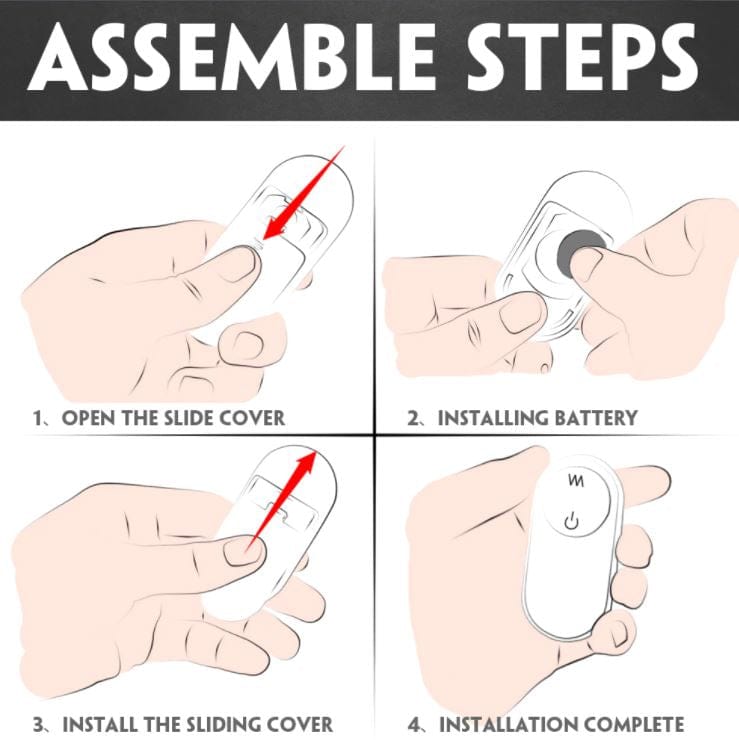 ASSEMBLE STEPS

1、OPEN THE SLIDE COVER

2、INSTALLING BATTERY

3、INSTALL THE SLIDING COVER

M

4、INSTALLATION COMPLETE